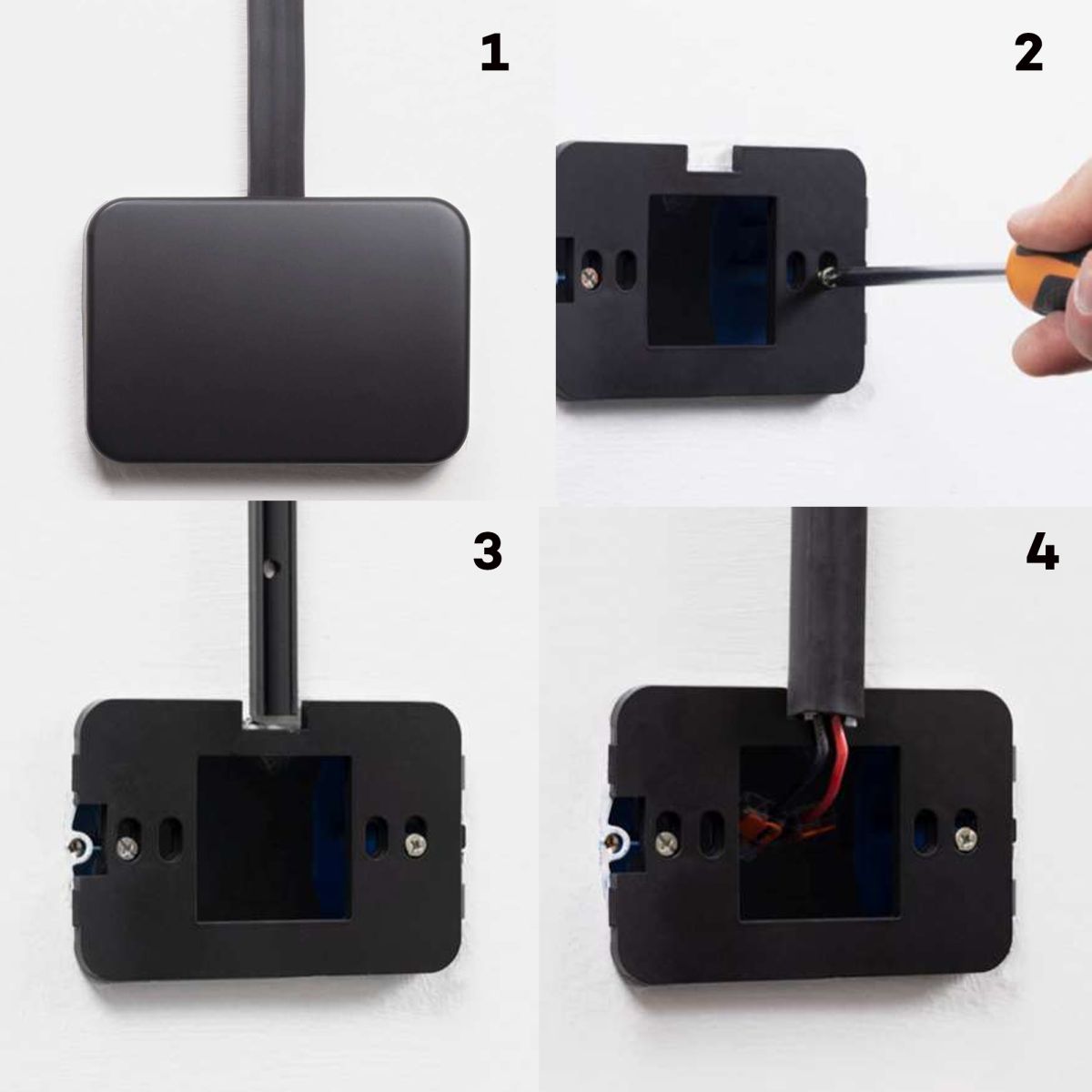 1

2

3

4